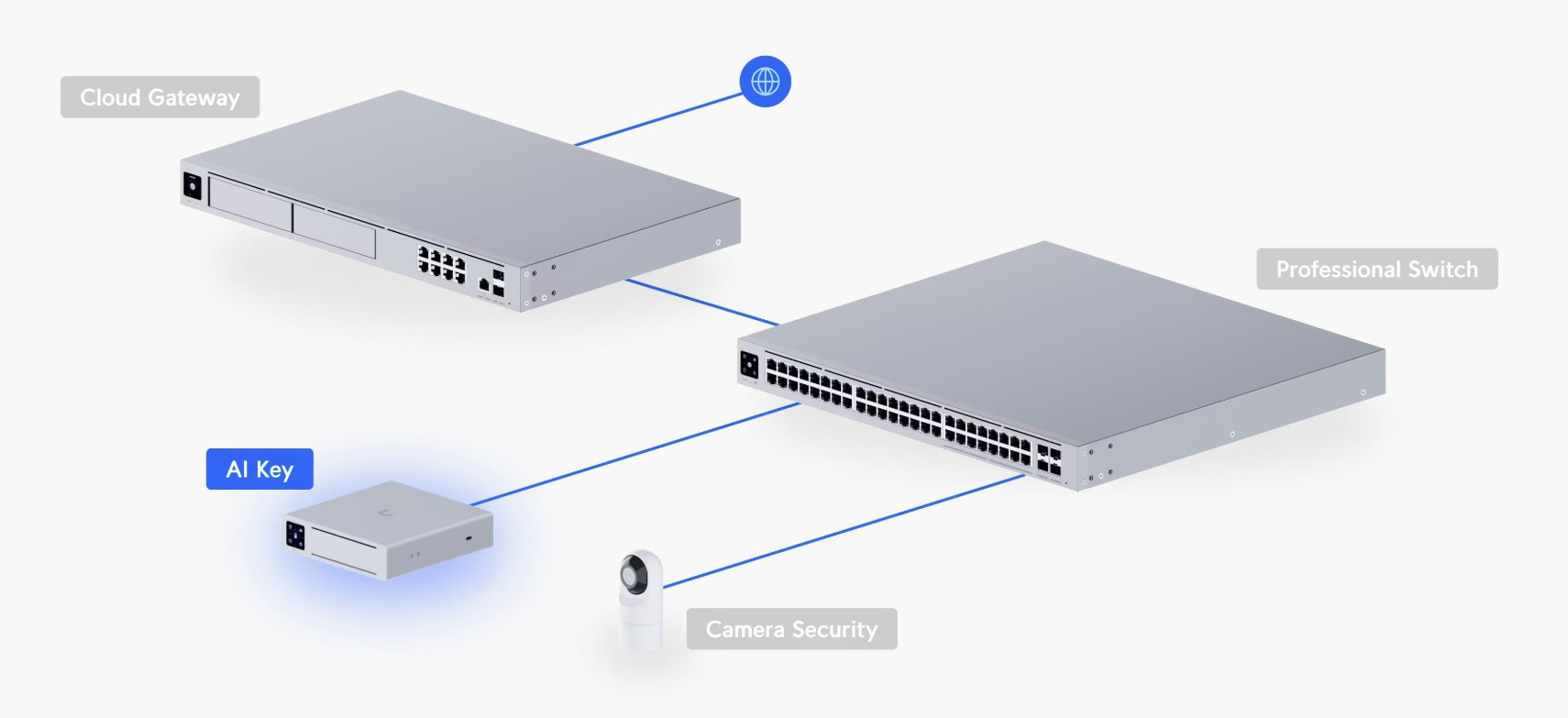 Cloud Gateway

Professional Switch

AI Key

Camera Security