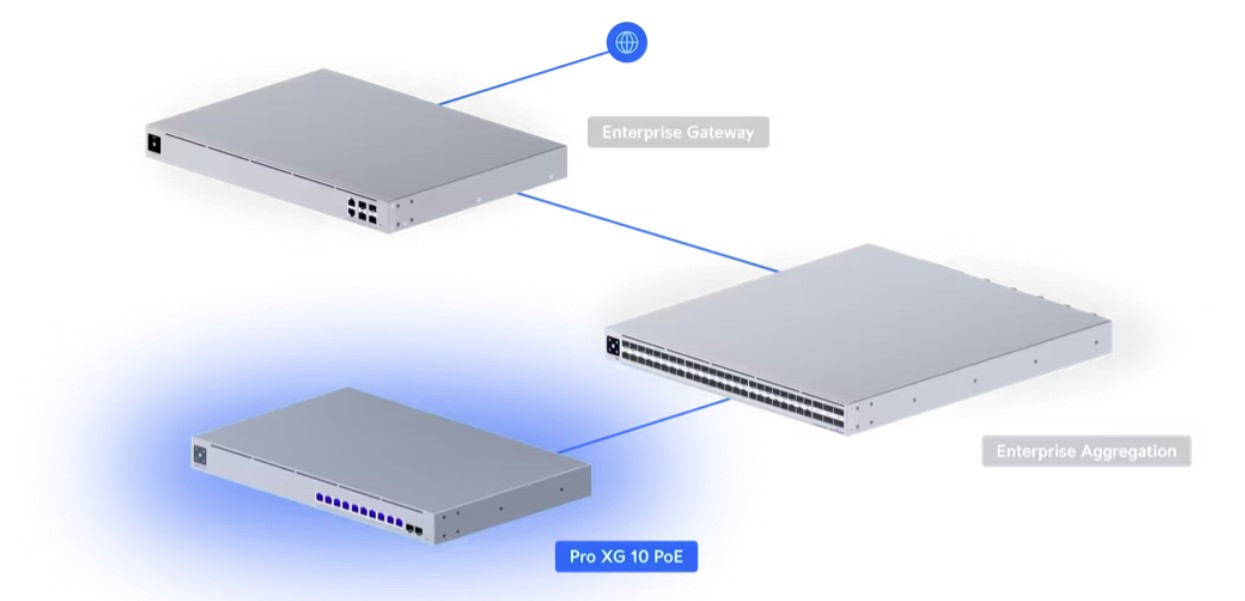 Enterprise Gateway

Enterprise Aggregation

Pro XG 10 PoE